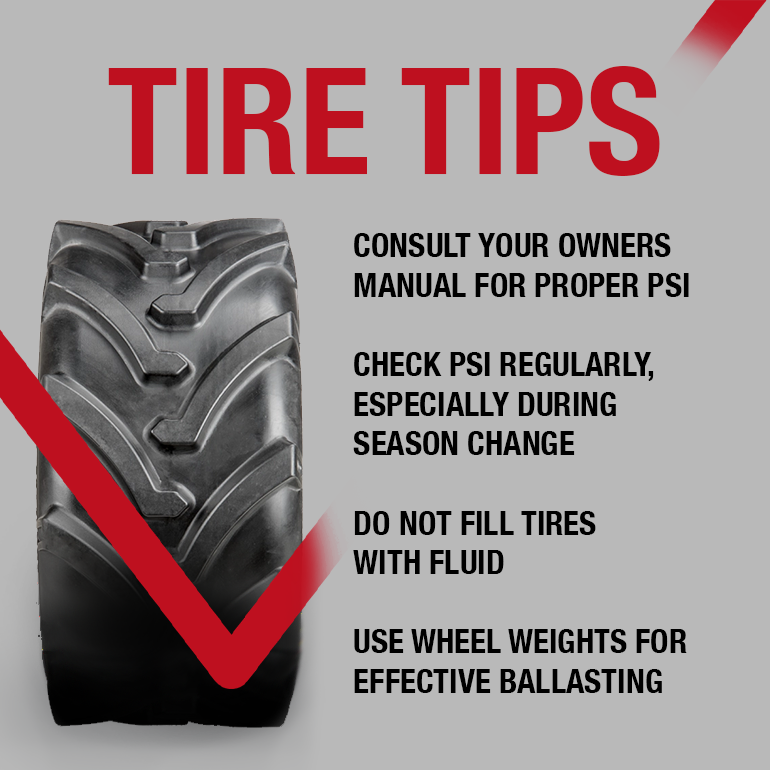 TIRE TIPS

CONSULT YOUR OWNERS MANUAL FOR PROPER PSI

CHECK PSI REGULARLY, ESPECIALLY DURING SEASON CHANGE

DO NOT FILL TIRES WITH FLUID

USE WHEEL WEIGHTS FOR EFFECTIVE BALLASTING